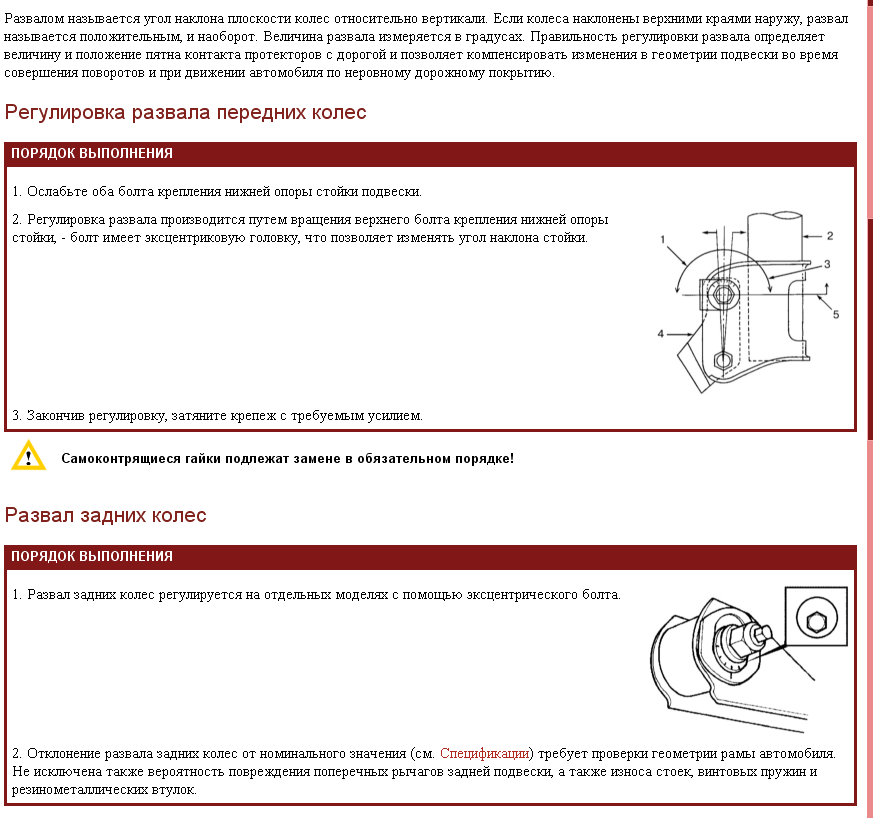 Развалом называется угол наклона плоскости колес относительно вертикали. Если колеса наклонены верхними краями наружу, развал называется положительным, и наоборот. Величина развала измеряется в градусах. Правильность регулировки развала определяет величину и положение пятна контакта протекторов с дорогой и позволяет компенсировать изменения в геометрии подвески во время совершения поворотов и при движении автомобиля по неровному дорожному покрытию.

Регулировка развала передних колес

ПОРЯДОК ВЫПОЛНЕНИЯ

1. Ослабьте оба болта крепления нижней опоры стойки подвески.

2. Регулировка развала производится путем вращения верхнего болта крепления нижней опоры стойки, - болт имеет эксцентриковую головку, что позволяет изменять угол наклона стойки.

1
2
3
4
5

3. Закончив регулировку, затяните крепеж с требуемым усилием.

Самоконтрящиеся гайки подлежат замене в обязательном порядке!

Развал задних колес

ПОРЯДОК ВЫПОЛНЕНИЯ

1. Развал задних колес регулируется на отдельных моделях с помощью эксцентрического болта.

2. Отклонение развала задних колес от номинального значения (см. Спецификации) требует проверки геометрии рамы автомобиля. Не исключена также вероятность повреждения поперечных рычагов задней подвески, а также износа стоек, винтовых пружин и резинометаллических втулок.